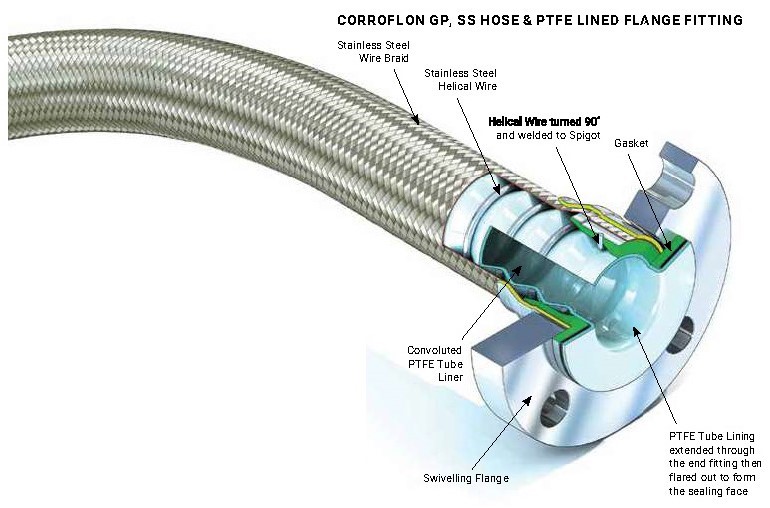 CORROFLON GP, SS HOSE & PTFE LINED FLANGE FITTING

Stainless Steel Wire Braid

Stainless Steel Helical Wire

Helical Wire turned 90° and welded to Spigot

Gasket

Convoluted PTFE Tube Liner

Swivelling Flange

PTFE Tube Lining extended through the end fitting then flared out to form the sealing face